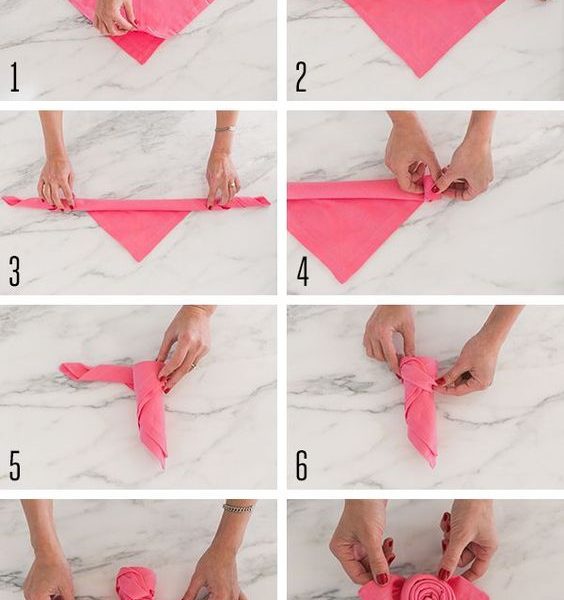 1

2

3

4

5

6